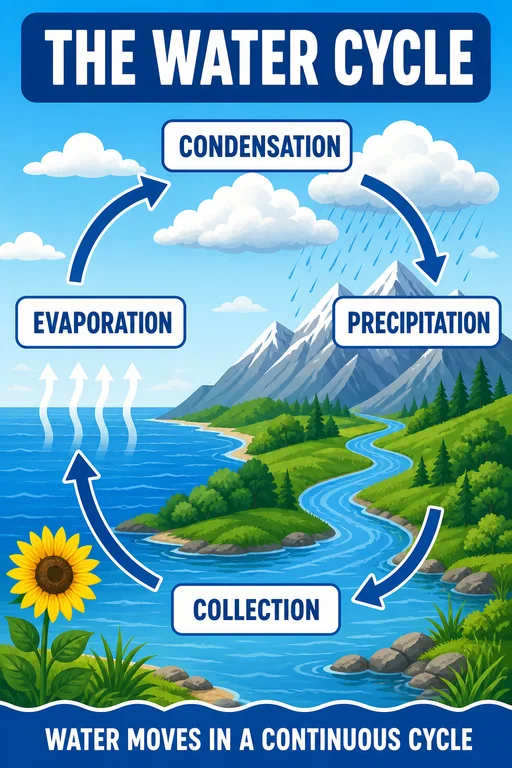 THE WATER CYCLE

CONDENSATION

EVAPORATION

PRECIPITATION

COLLECTION

WATER MOVES IN A CONTINUOUS CYCLE